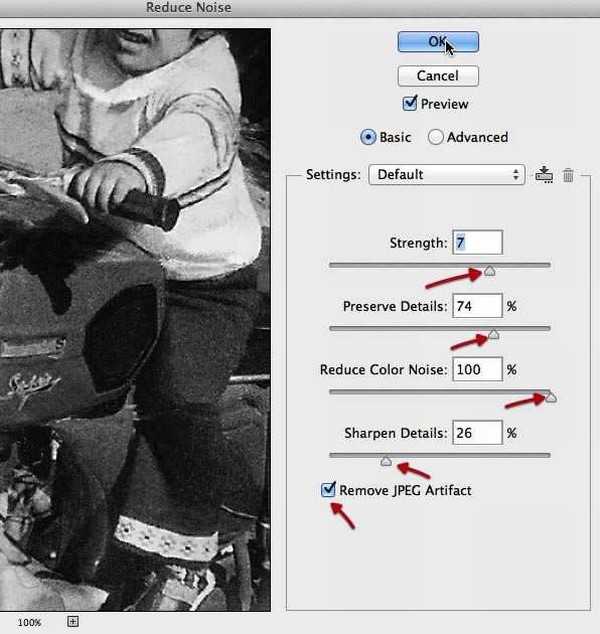 Reduce Noise

OK

Cancel

Preview

Basic Advanced

Settings: Default

Strength: 7

Preserve Details: 74 %

Reduce Color Noise: 100 %

Sharpen Details: 26 %

Remove JPEG Artifact

100%